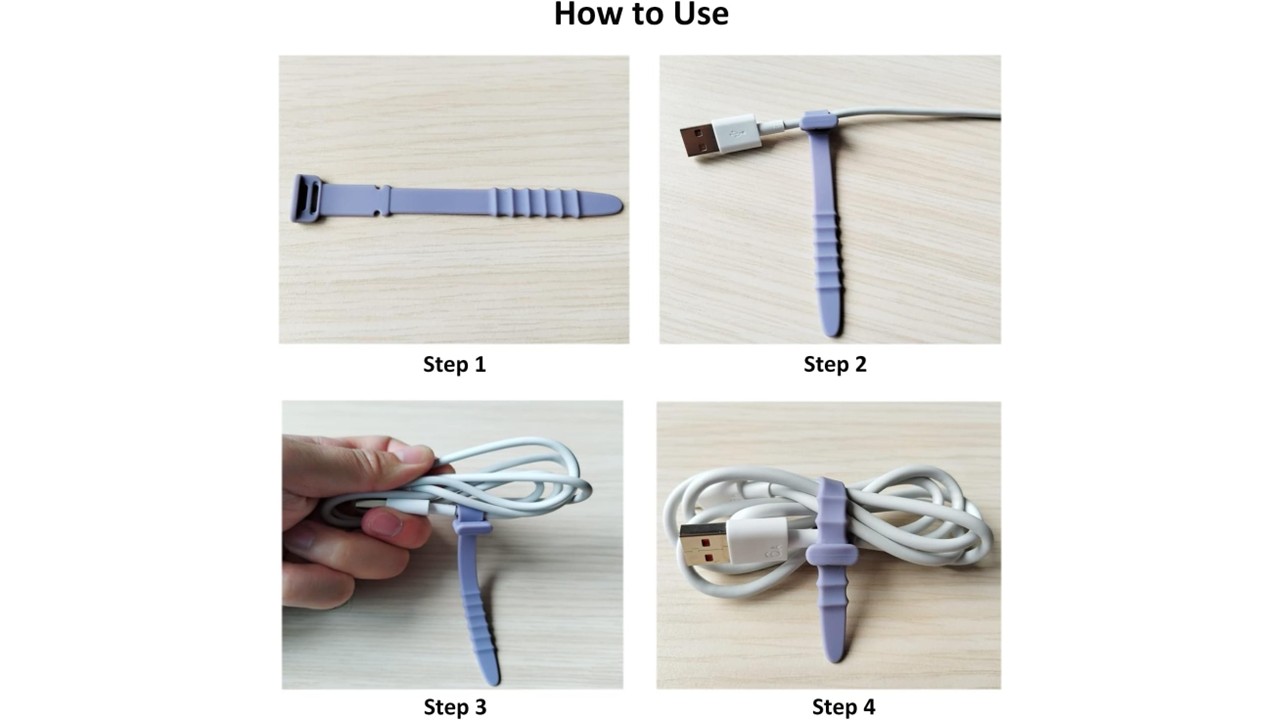 How to Use

Step 1

Step 2

Step 3

Step 4