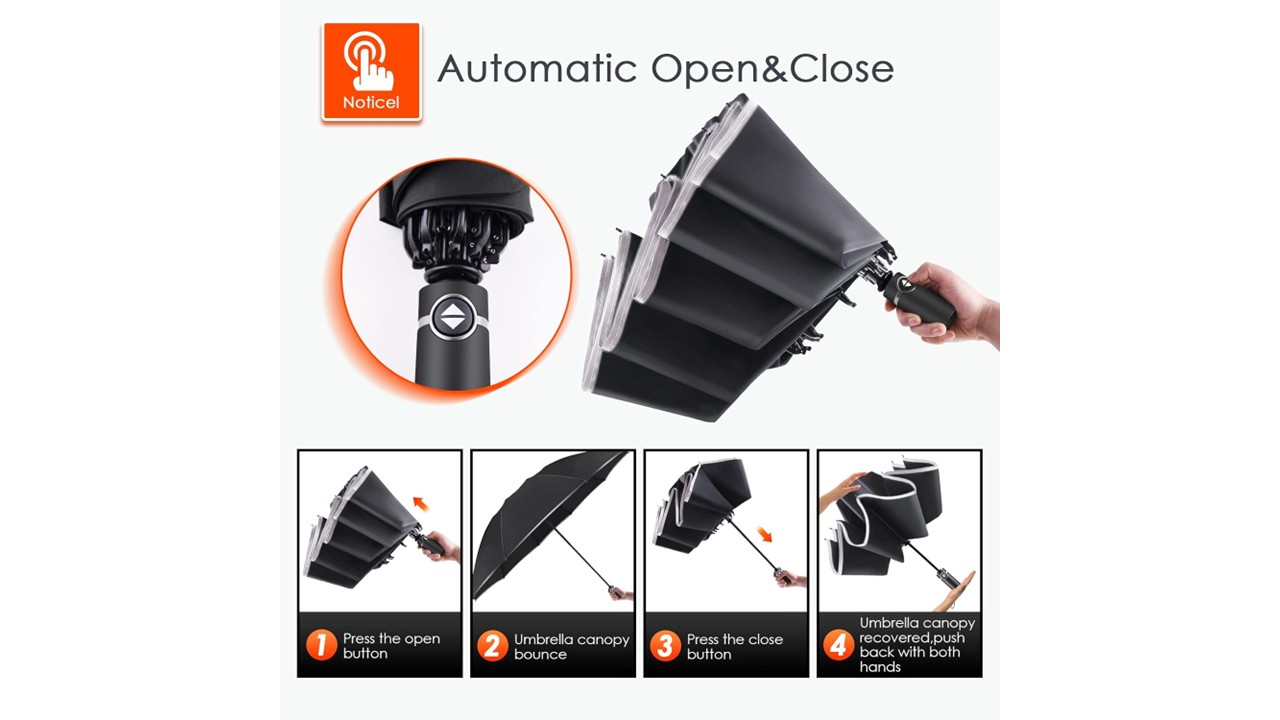 Noticel

Automatic Open&Close

1 Press the open button

2 Umbrella canopy bounce

3 Press the close button

4 Umbrella canopy recovered,push back with both hands